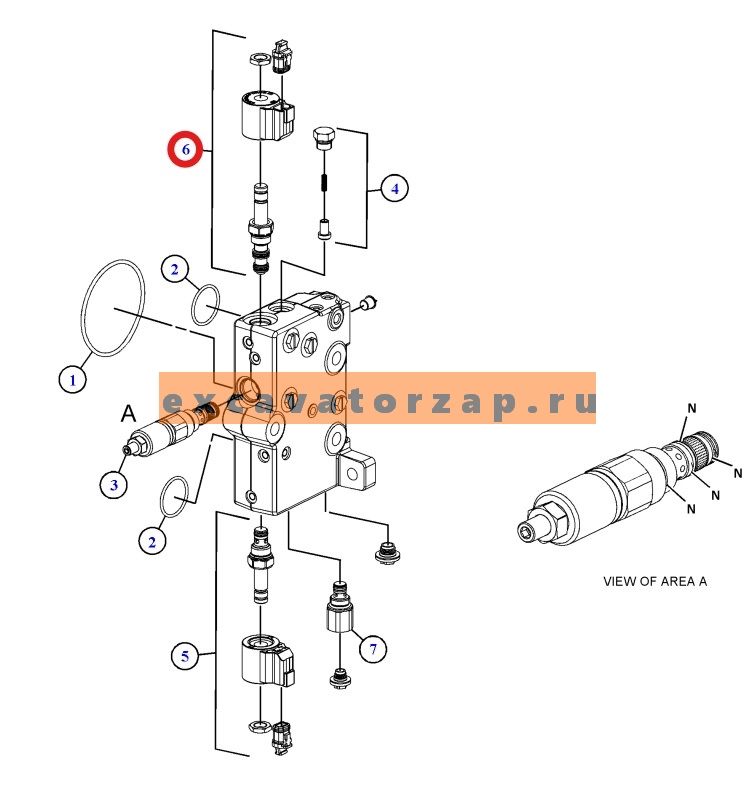 6
4
2
1
excavatorzap.ru
A
3
2
N
N
N
N
VIEW OF AREA A
5
7